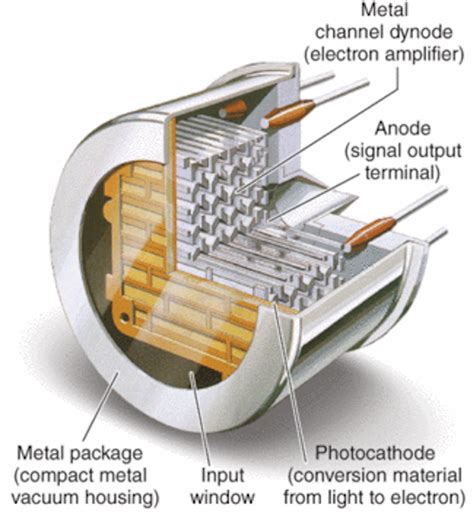 Metal channel dynode (electron amplifier)

Anode (signal output terminal)

Metal package (compact metal vacuum housing)

Input window

Photocathode (conversion material from light to electron)