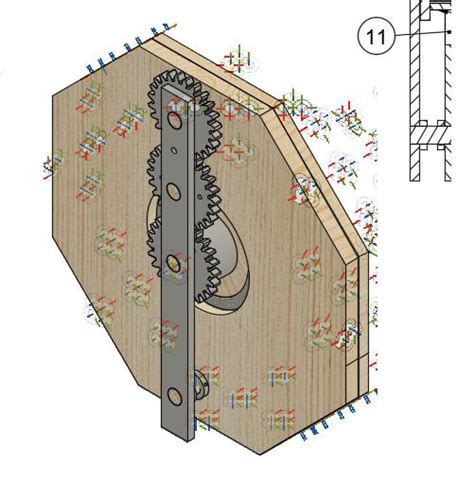 11