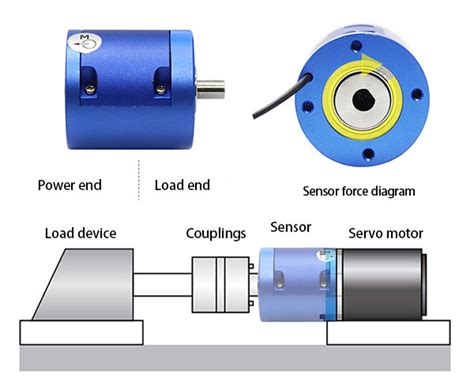 M

Power end

Load end

Sensor force diagram

Load device

Couplings

Sensor

Servo motor