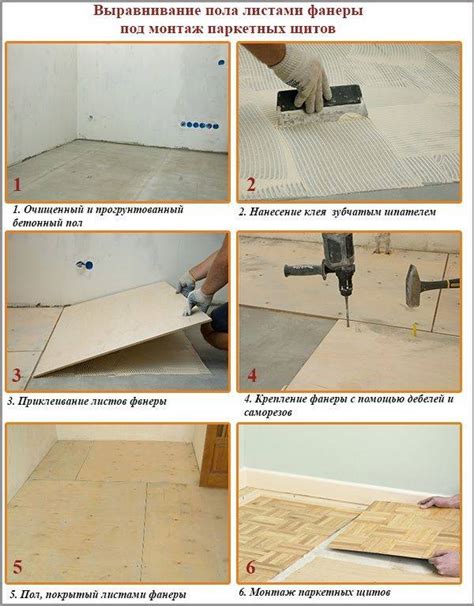 Выравнивание пола листами фанеры под монтаж паркетных щитов

1

1. Очищенный и прогрунтованный бетонный пол

2

2. Нанесение клея зубчатым шпателем

3

3. Приклеивание листов фвнеры

4

4. Крепление фанеры с помощью дебелей и саморезов

5

5. Пол, покрытый листами фанеры

6

6. Монтаж паркетных щитов