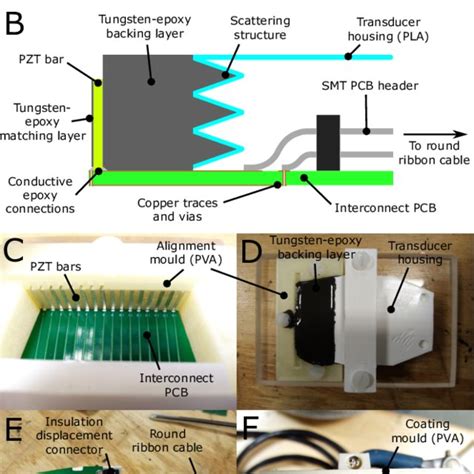 B

Tungsten-epoxy backing layer

Scattering structure

Transducer housing (PLA)

PZT bar

Tungsten-epoxy matching layer

SMT PCB header

To round ribbon cable

Conductive epoxy connections

Copper traces and vias

Interconnect PCB

C

PZT bars

Alignment mould (PVA)

Interconnect PCB

D

Tungsten-epoxy backing layer

Transducer housing

E

Insulation displacement connector

Round ribbon cable

F

Coating mould (PVA)