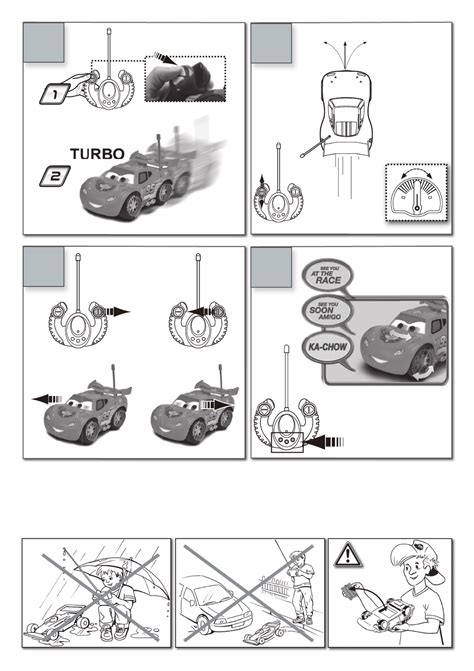 1

TURBO

2

SEE YOU AT THE RACE

SEE YOU SOON AMIGO

KA-CHOW