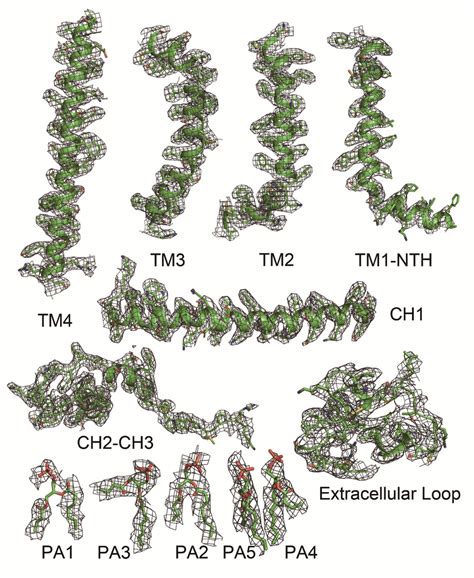 TM3

TM2

TM1-NTH

TM4

CH1

CH2-CH3

Extracellular Loop

PA1

PA3

PA2

PA5

PA4