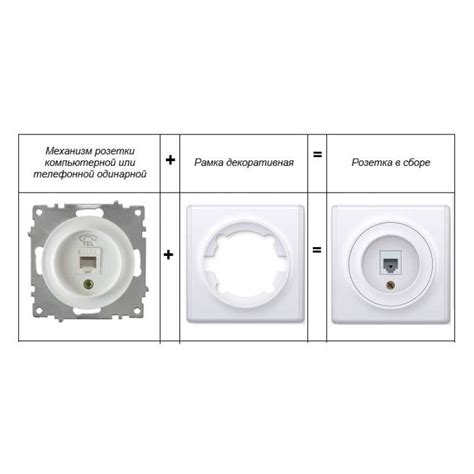 | Механизм розетки компьютерной или телефонной одинарной | + | Рамка декоративная | = | Розетка в сборе |
|---|---|---|---|---|
| TEL | + | | = | |