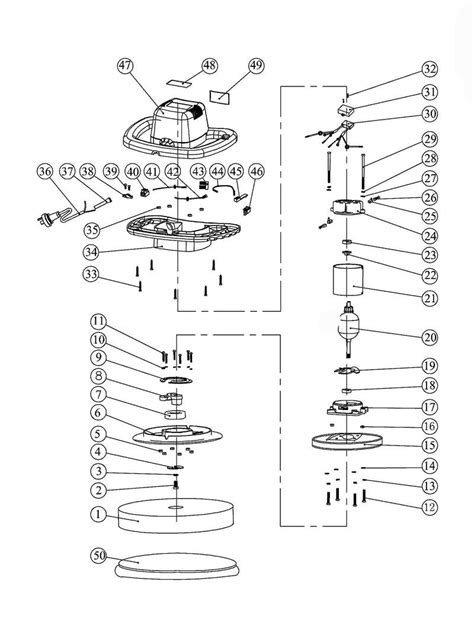 47
48
49
32
31
30
29
28
27
26
25
24
23
22
21
20
19
18
17
16
15
14
13
12
36
37
38
39
40
41
42
43
44
45
46
35
34
33
11
10
9
8
7
6
5
4
3
2
1
50