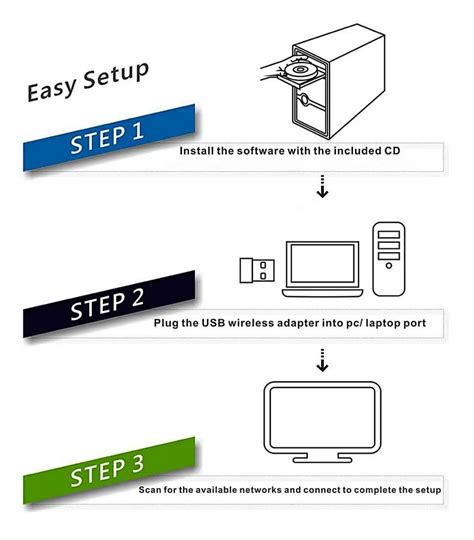 Easy Setup

STEP 1

Install the software with the included CD

STEP 2

Plug the USB wireless adapter into pc/ laptop port

STEP 3

Scan for the available networks and connect to complete the setup