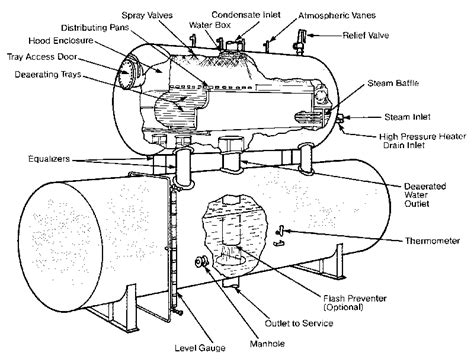 Spray Valves
Condensate Inlet
Atmospheric Vanes
Distributing Pans
Water Box
Relief Valve
Hood Enclosure
Tray Access Door
Deaerating Trays
Steam Baffle
Steam Inlet
High Pressure Heater Drain Inlet
Equalizers
Deaerated Water Outlet
Thermometer
Flash Preventer (Optional)
Outlet to Service
Manhole
Level Gauge