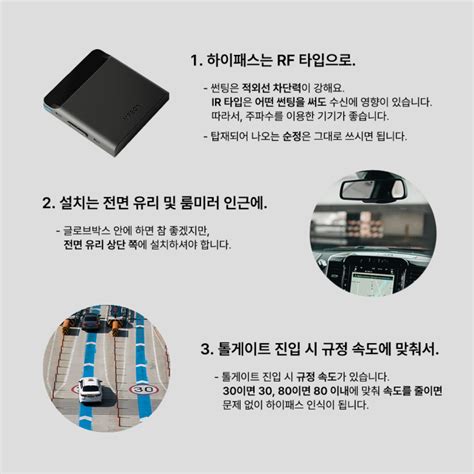 1. 하이패스는 RF 타입으로.

- 썬팅은 적외선 차단력이 강해요.
IR 타입은 어떤 썬팅을 써도 수신에 영향이 있습니다.
따라서, 주파수를 이용한 기기가 좋습니다.

- 탑재되어 나오는 순정은 그대로 쓰시면 됩니다.

2. 설치는 전면 유리 및 룸미러 인근에.

- 글로브박스 안에 하면 참 좋겠지만,
전면 유리 상단 쪽에 설치하셔야 합니다.

30

3. 톨게이트 진입 시 규정 속도에 맞춰서.

- 톨게이트 진입 시 규정 속도가 있습니다.
30이면 30, 80이면 80 이내에 맞춰 속도를 줄이면
문제 없이 하이패스 인식이 됩니다.