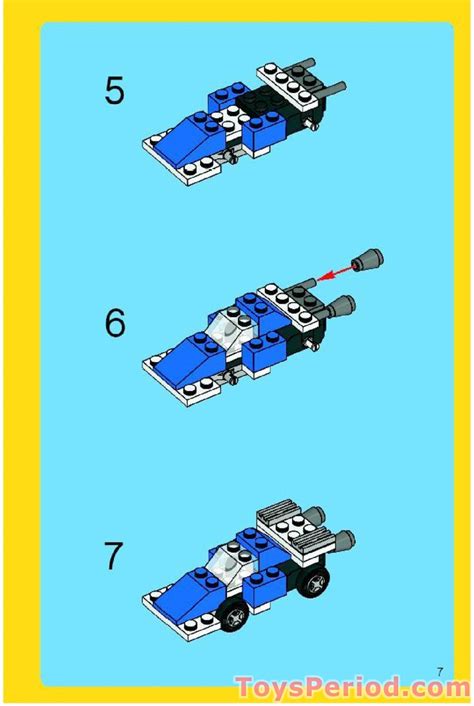 5

6

7

7

ToysPeriod.com