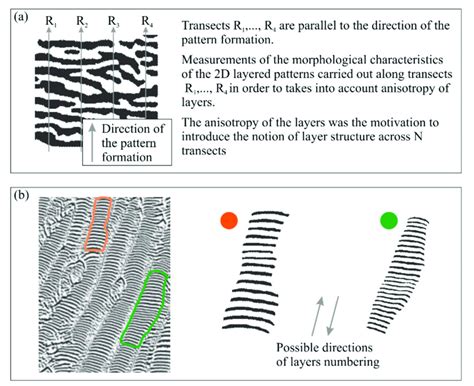 (a)

$R_1$ $R_2$ $R_3$ $R_4$

Direction of the pattern formation

Transects $R_1$,..., $R_4$ are parallel to the direction of the pattern formation.

Measurements of the morphological characteristics of the 2D layered patterns carried out along transects $R_1$,..., $R_4$ in order to takes into account anisotropy of layers.

The anisotropy of the layers was the motivation to introduce the notion of layer structure across N transects

(b)

Possible directions of layers numbering