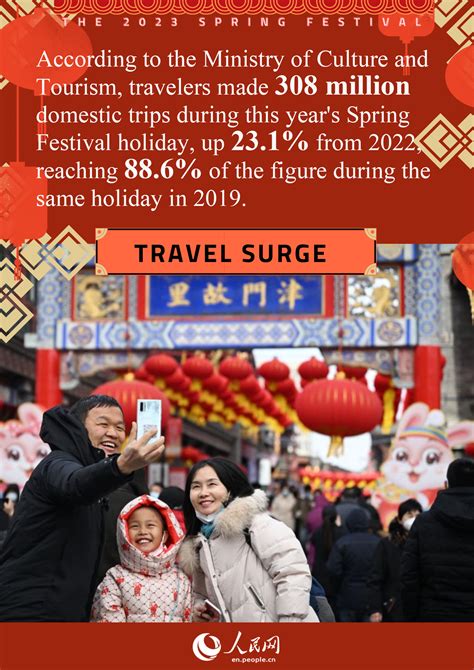 THE 2023 SPRING FESTIVAL

According to the Ministry of Culture and Tourism, travelers made 308 million domestic trips during this year's Spring Festival holiday, up 23.1% from 2022, reaching 88.6% of the figure during the same holiday in 2019.

TRAVEL SURGE

里故門津

人民网
en.people.cn