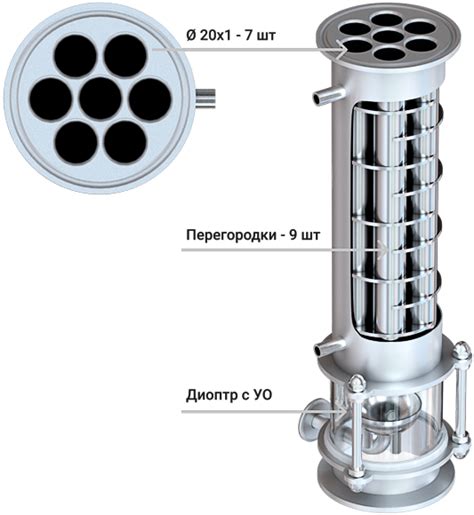 Ø 20x1 - 7 шт

Перегородки - 9 шт

Диоптр с УО