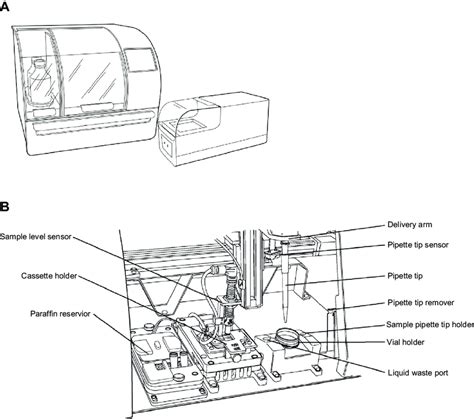 A

B

Sample level sensor

Cassette holder

Paraffin reservior

Delivery arm

Pipette tip sensor

Pipette tip

Pipette tip remover

Sample pipette tip holder

Vial holder

Liquid waste port