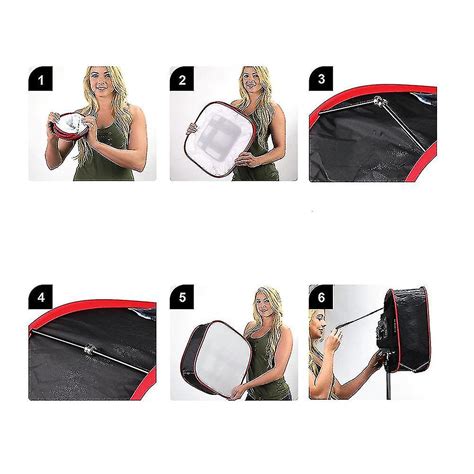 1

2

3

4

5

6