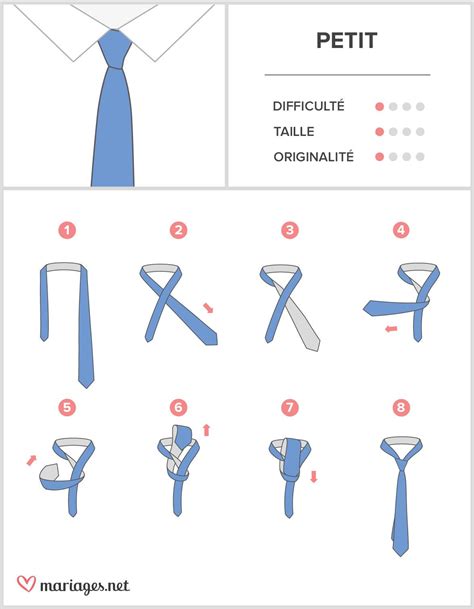 PETIT

DIFFICULTÉ

TAILLE

ORIGINALITÉ

1

2

3

4

5

6

7

8

mariages.net