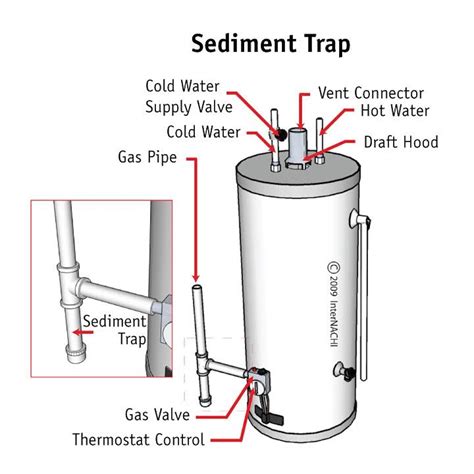 Sediment Trap

Cold Water Supply Valve

Vent Connector

Hot Water

Cold Water

Draft Hood

Gas Pipe

Sediment Trap

© 2009 InterNACHI

Gas Valve

Thermostat Control