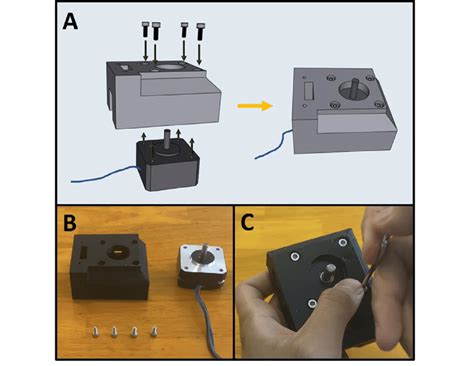 A

B

C