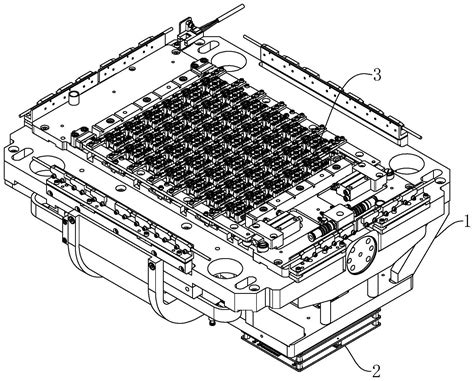 3
1
2