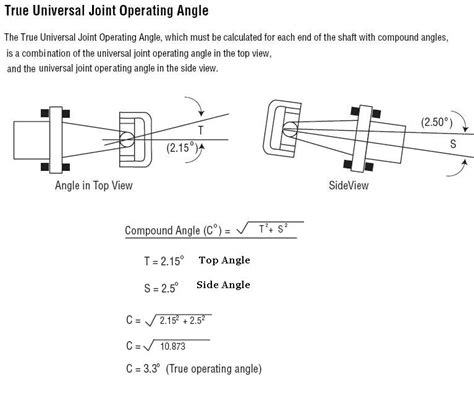 True Universal Joint Operating Angle

The True Universal Joint Operating Angle, which must be calculated for each end of the shaft with compound angles, is a combination of the universal joint operating angle in the top view, and the universal joint operating angle in the side view.

T

$(2.15°)$

Angle in Top View

$(2.50°)$

S

SideView

Compound Angle $(C°) = \sqrt{T^2 + S^2}$

$T = 2.15°$ Top Angle

$S = 2.5°$ Side Angle

$C = \sqrt{2.15^2 + 2.5^2}$

$C = \sqrt{10.873}$

$C = 3.3°$ (True operating angle)