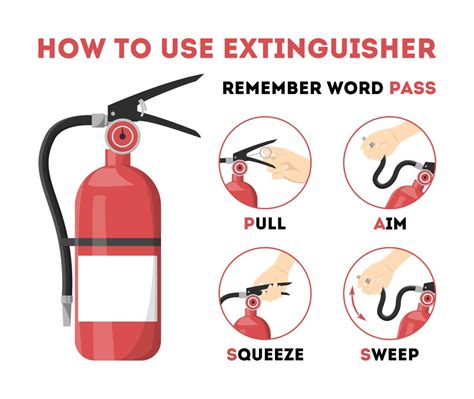 HOW TO USE EXTINGUISHER

REMEMBER WORD PASS

PULL

AIM

SQUEEZE

SWEEP