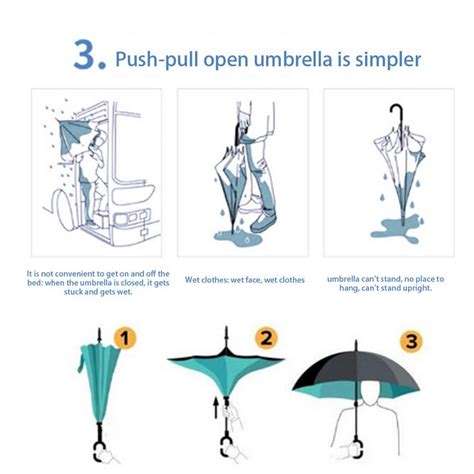 3. Push-pull open umbrella is simpler

It is not convenient to get on and off the bed: when the umbrella is closed, it gets stuck and gets wet.

Wet clothes: wet face, wet clothes

umbrella can't stand, no place to hang, can't stand upright.

1

2

3