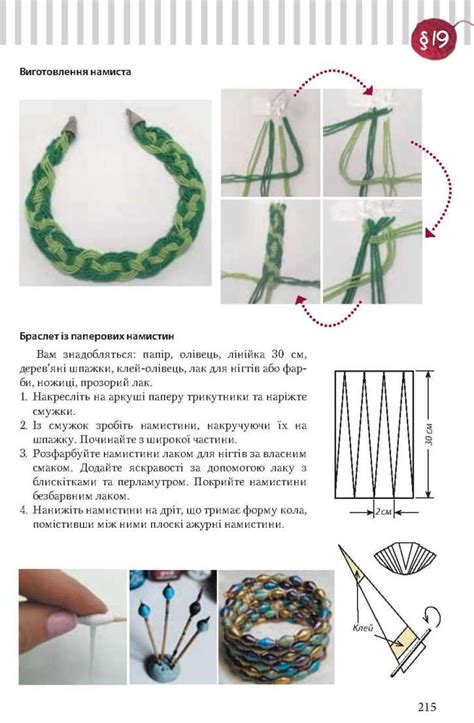 §19

Виготовлення намиста

Браслет із паперових намистин

Вам знадобляться: папір, олівець, лінійка 30 см, дерев'яні шпажки, клей-олівець, лак для нігтів або фарби, ножиці, прозорий лак.

1. Накресліть на аркуші паперу трикутники та наріжте смужки.
2. Із смужок зробіть намистини, накручуючи їх на шпажку. Починайте з широкої частини.
3. Розфарбуйте намистини лаком для нігтів за власним смаком. Додайте яскравості за допомогою лаку з блискітками та перламутром. Покрийте намистини безбарвним лаком.
4. Нанижіть намистини на дріт, що тримає форму кола, помістивши між ними плоскі ажурні намистини.

30 см

2 см

Клей

215