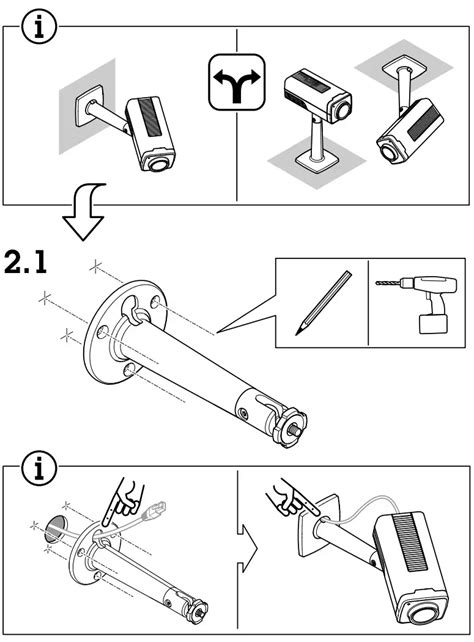 i

2.1

i