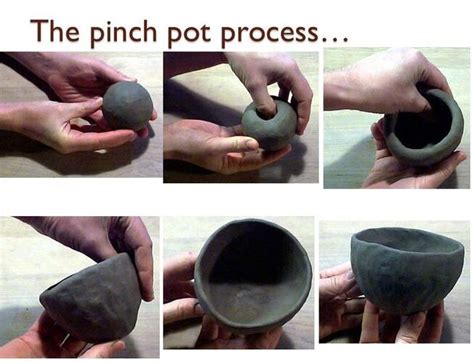 The pinch pot process...