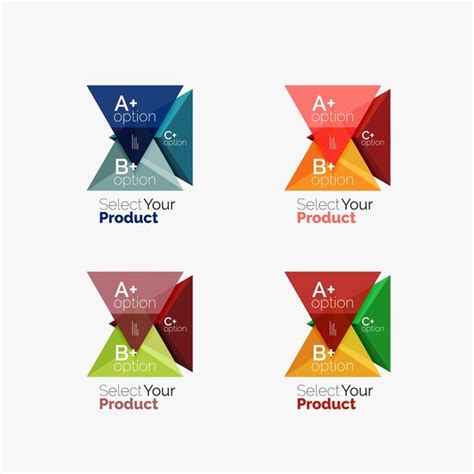 A+
option
C+
option
B+
option
Select Your
Product

A+
option
C+
option
B+
option
Select Your
Product

A+
option
C+
option
B+
option
Select Your
Product

A+
option
C+
option
B+
option
Select Your
Product