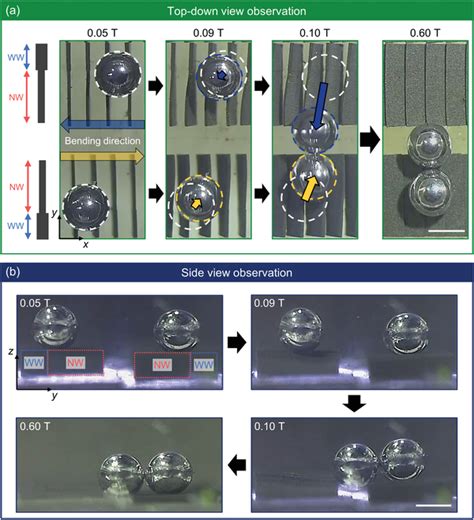 (a)
Top-down view observation

0.05 T
0.09 T
0.10 T
0.60 T

WW
NW
Bending direction
NW
WW
y
x

(b)
Side view observation

0.05 T
z
WW
NW
NW
WW
y

0.09 T

0.60 T

0.10 T