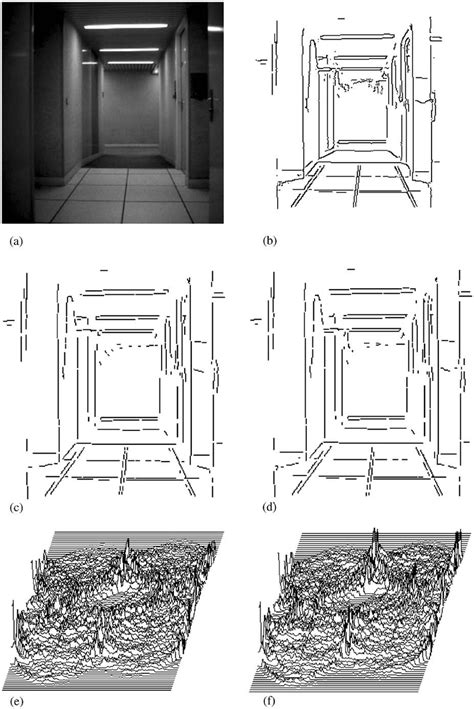 (a)

(b)

(c)

(d)

(e)

(f)