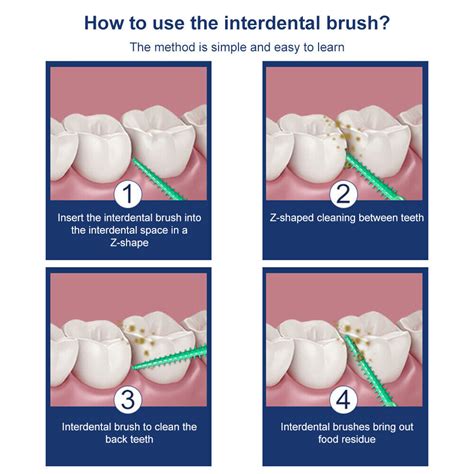 How to use the interdental brush?

The method is simple and easy to learn

1

Insert the interdental brush into the interdental space in a Z-shape

2

Z-shaped cleaning between teeth

3

Interdental brush to clean the back teeth

4

Interdental brushes bring out food residue