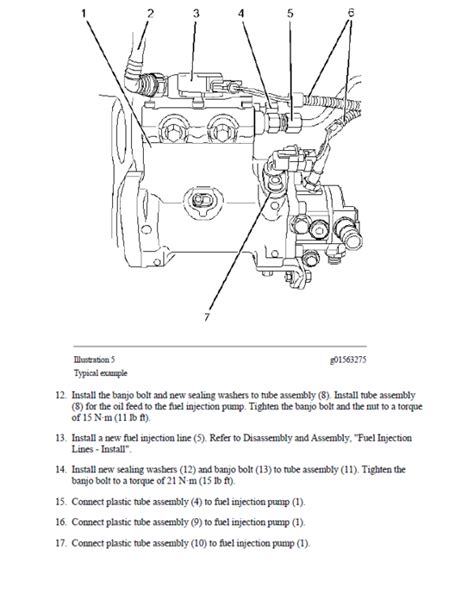 1 2 3 4 5 6

7

Illustration 5 g01563275
Typical example

12. Install the banjo bolt and new sealing washers to tube assembly (8). Install tube assembly (8) for the oil feed to the fuel injection pump. Tighten the banjo bolt and the nut to a torque of 15 N·m (11 lb ft).

13. Install a new fuel injection line (5). Refer to Disassembly and Assembly, "Fuel Injection Lines - Install".

14. Install new sealing washers (12) and banjo bolt (13) to tube assembly (11). Tighten the banjo bolt to a torque of 21 N·m (15 lb ft).

15. Connect plastic tube assembly (4) to fuel injection pump (1).

16. Connect plastic tube assembly (9) to fuel injection pump (1).

17. Connect plastic tube assembly (10) to fuel injection pump (1).