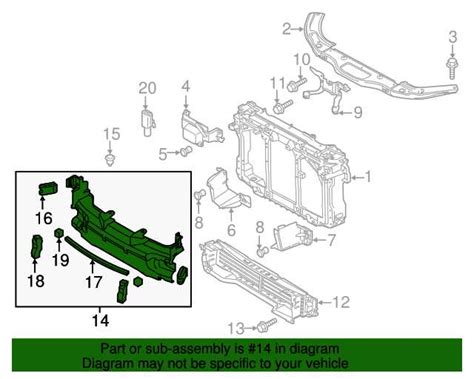 2
3
10
11
9
20
4
15
5
1
16
8
6
8
7
19
18
17
12
14
13

Part or sub-assembly is #14 in diagram
Diagram may not be specific to your vehicle