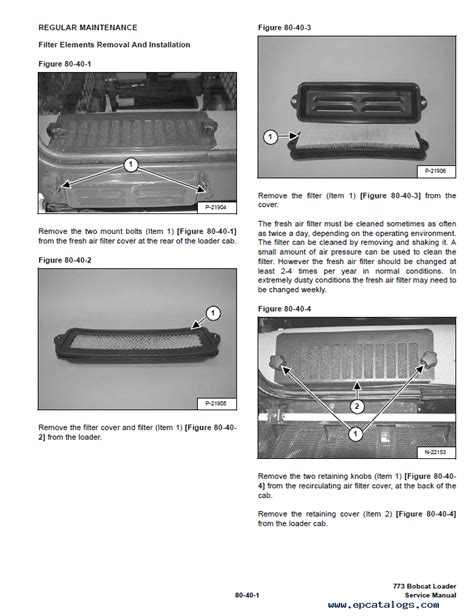 REGULAR MAINTENANCE

Filter Elements Removal And Installation

Figure 80-40-1

1

P-21904

Remove the two mount bolts (Item 1) [Figure 80-40-1] from the fresh air filter cover at the rear of the loader cab.

Figure 80-40-2

1

P-21905

Remove the filter cover and filter (Item 1) [Figure 80-40-2] from the loader.

Figure 80-40-3

1

P-21906

Remove the filter (Item 1) [Figure 80-40-3] from the cover.

The fresh air filter must be cleaned sometimes as often as twice a day, depending on the operating environment. The filter can be cleaned by removing and shaking it. A small amount of air pressure can be used to clean the filter. However the fresh air filter should be changed at least 2-4 times per year in normal conditions. In extremely dusty conditions the fresh air filter may need to be changed weekly.

Figure 80-40-4

2

1

N-22153

Remove the two retaining knobs (Item 1) [Figure 80-40-4] from the recirculating air filter cover, at the back of the cab.

Remove the retaining cover (Item 2) [Figure 80-40-4] from the loader cab.

80-40-1

773 Bobcat Loader
Service Manual

www.epcatalogs.com