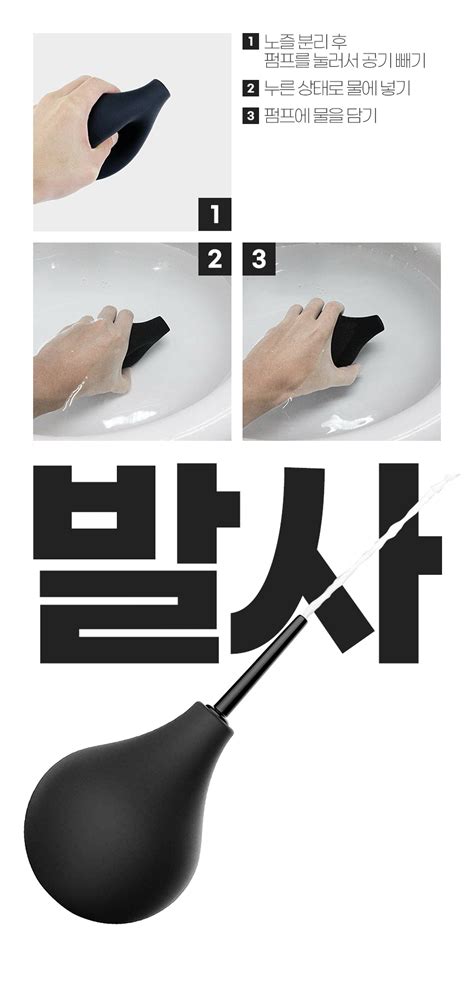 1 노즐 분리 후 펌프를 눌러서 공기 빼기

2 누른 상태로 물에 넣기

3 펌프에 물을 담기

1

2

3

발사