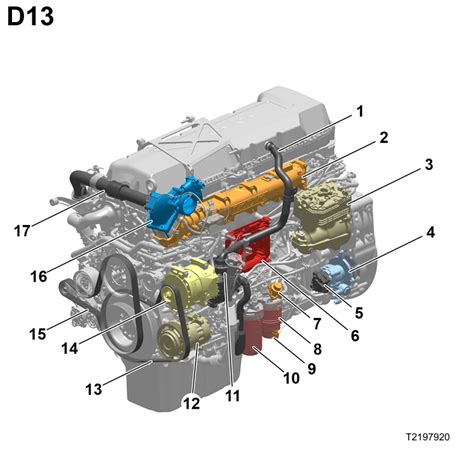 D13

1
2
3
4
5
6
7
8
9
10
11
12
13
14
15
16
17

T2197920