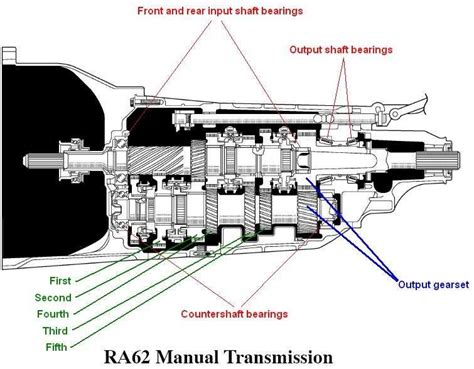 Front and rear input shaft bearings

Output shaft bearings

First
Second
Fourth
Third
Fifth

Countershaft bearings

Output gearset

RA62 Manual Transmission