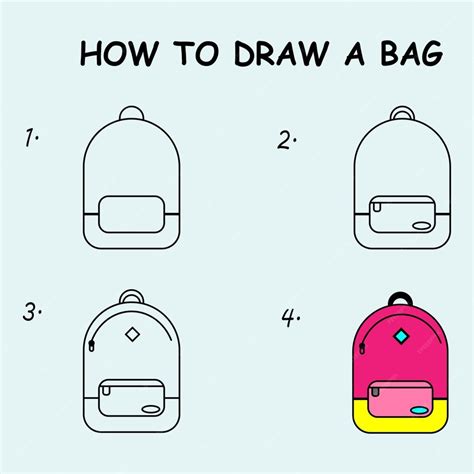 HOW TO DRAW A BAG

1.

2.

3.

4.