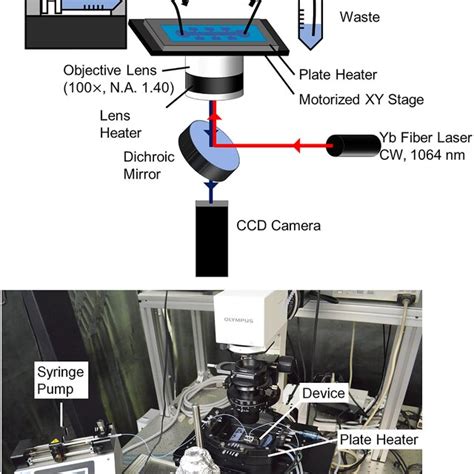 Waste

Objective Lens
(100×, N.A. 1.40)

Plate Heater

Motorized XY Stage

Lens
Heater

Dichroic
Mirror

Yb Fiber Laser
CW, 1064 nm

CCD Camera

OLYMPUS

Syringe
Pump

Device

Plate Heater