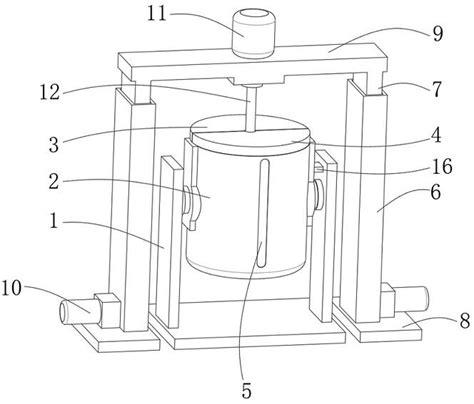 11
9
12
7
3
4
16
2
6
1
10
8
5