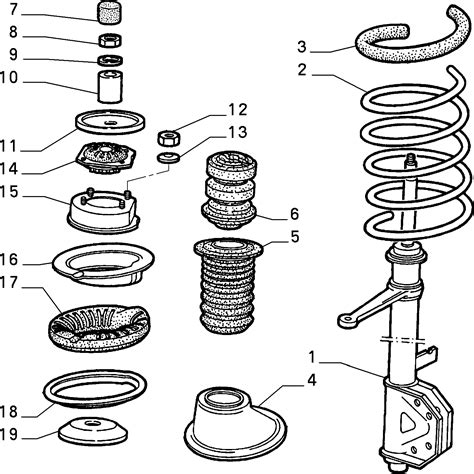 7
8
9
10
11
14
15
16
17
18
19
12
13
6
5
4
3
2
1