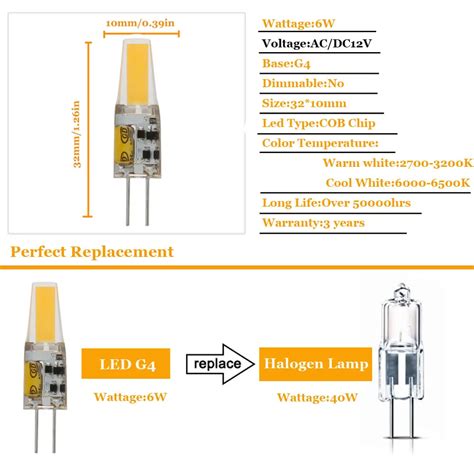 10mm/0.39in

32mm/1.26in

Wattage:6W

Voltage:AC/DC12V

Base:G4

Dimmable:No

Size:32*10mm

Led Type:COB Chip

Color Temperature:

Warm white:2700-3200K

Cool White:6000-6500K

Long Life:Over 50000hrs

Warranty:3 years

Perfect Replacement

LED G4

Wattage:6W

replace

Halogen Lamp

Wattage:40W