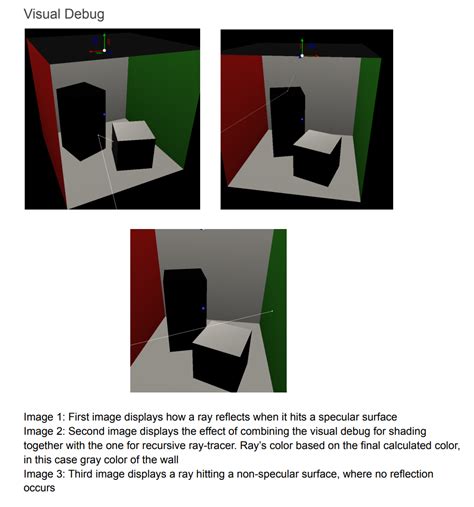 Visual Debug

Image 1: First image displays how a ray reflects when it hits a specular surface
Image 2: Second image displays the effect of combining the visual debug for shading together with the one for recursive ray-tracer. Ray's color based on the final calculated color, in this case gray color of the wall
Image 3: Third image displays a ray hitting a non-specular surface, where no reflection occurs