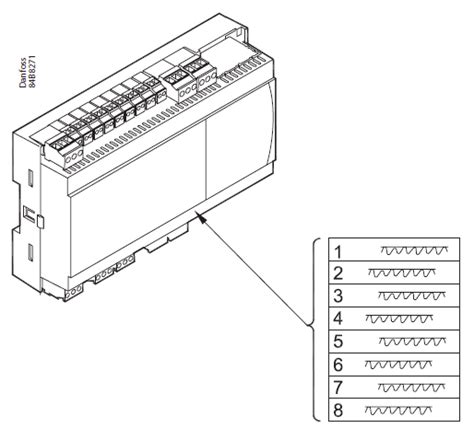 Danfoss
84B8271

1
2
3
4
5
6
7
8