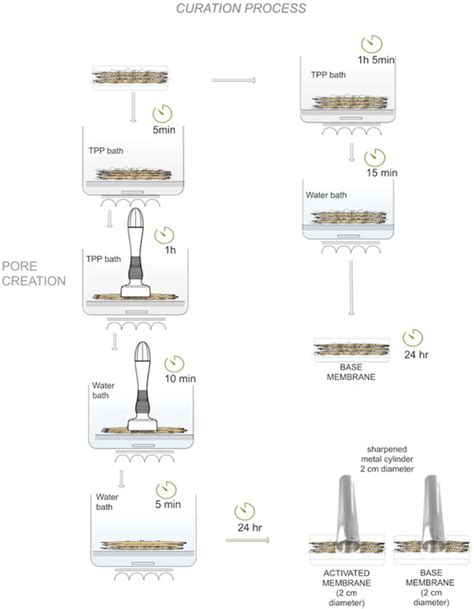 CURATION PROCESS

5min

TPP bath

PORE CREATION

TPP bath

1h

Water bath

10 min

Water bath

5 min

24 hr

1h 5min

TPP bath

15 min

Water bath

24 hr

BASE MEMBRANE

sharpened metal cylinder 2 cm diameter

ACTIVATED MEMBRANE (2 cm diameter)

BASE MEMBRANE (2 cm diameter)