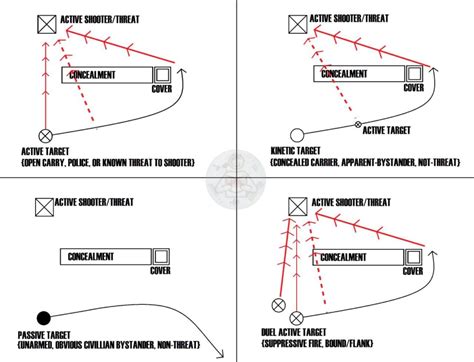 ACTIVE SHOOTER/THREAT

CONCEALMENT

COVER

ACTIVE TARGET
(OPEN CARRY, POLICE, OR KNOWN THREAT TO SHOOTER)

ACTIVE SHOOTER/THREAT

CONCEALMENT

COVER

ACTIVE TARGET

KINETIC TARGET
(CONCEALED CARRIER, APPARENT-BYSTANDER, NOT-THREAT)

ACTIVE SHOOTER/THREAT

CONCEALMENT

COVER

PASSIVE TARGET
(UNARMED, OBVIOUS CIVILLIAN BYSTANDER, NON-THREAT)

ACTIVE SHOOTER/THREAT

CONCEALMENT

COVER

DUEL ACTIVE TARGET
(SUPPRESSIVE FIRE, BOUND/FLANK)