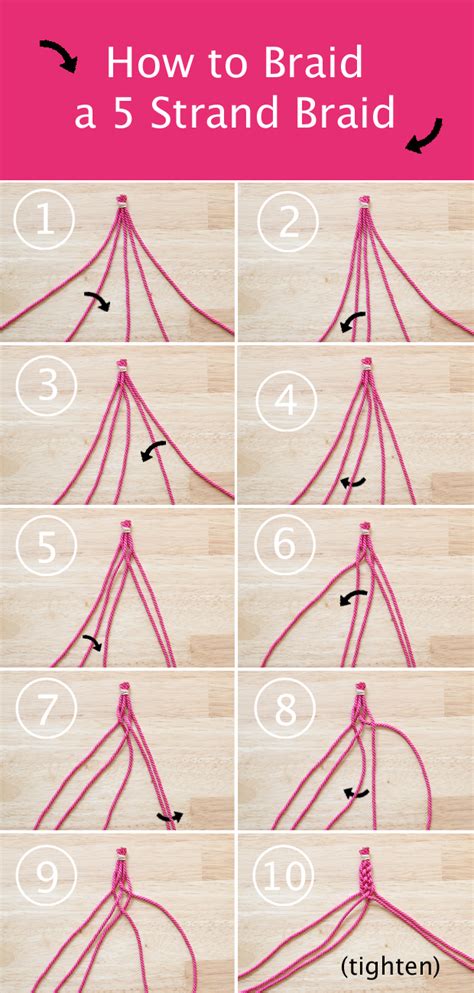 How to Braid a 5 Strand Braid

1

2

3

4

5

6

7

8

9

10

(tighten)