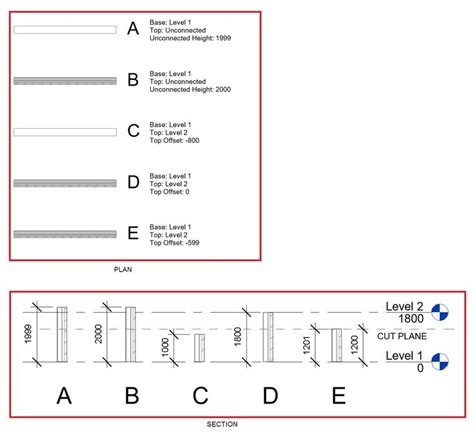 A
Base: Level 1
Top: Unconnected
Unconnected Height: 1999

B
Base: Level 1
Top: Unconnected
Unconnected Height: 2000

C
Base: Level 1
Top: Level 2
Top Offset: -800

D
Base: Level 1
Top: Level 2
Top Offset: 0

E
Base: Level 1
Top: Level 2
Top Offset: -599

PLAN

1999
2000
1000
1800
1201
1200
Level 2
1800
CUT PLANE
Level 1
0

A
B
C
D
E

SECTION