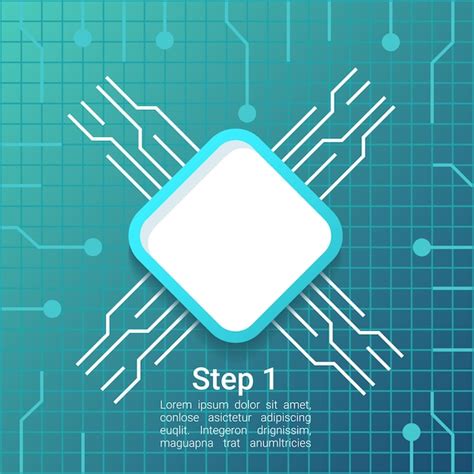 Step 1

Lorem ipsum dolor sit amet, conlose asictetur adipiscing euqlit. Integeron drignissim, maguapna trat anumltricies